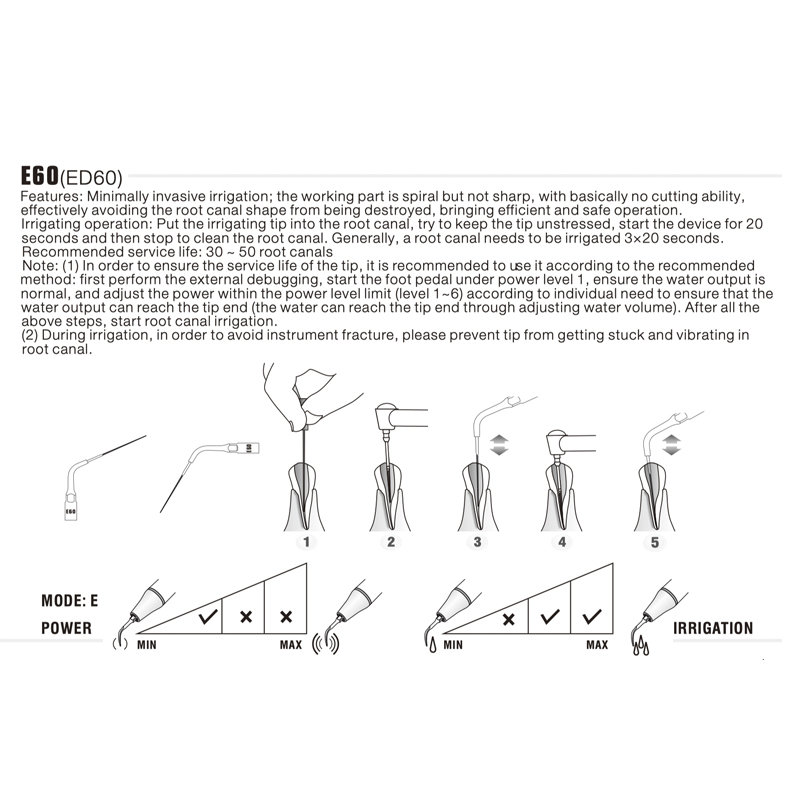 E60(ED60)
Features: Minimally invasive irrigation; the working part is spiral but not sharp, with basically no cutting ability, effectively avoiding the root canal shape from being destroyed, bringing efficient and safe operation.
Irrigating operation: Put the irrigating tip into the root canal, try to keep the tip unstressed, start the device for 20 seconds and then stop to clean the root canal. Generally, a root canal needs to be irrigated 3×20 seconds.
Recommended service life: 30 ~ 50 root canals
Note: (1) In order to ensure the service life of the tip, it is recommended to use it according to the recommended method: first perform the external debugging, start the foot pedal under power level 1, ensure the water output is normal, and adjust the power within the power level limit (level 1~6) according to individual need to ensure that the water output can reach the tip end (the water can reach the tip end through adjusting water volume). After all the above steps, start root canal irrigation.
(2) During irrigation, in order to avoid instrument fracture, please prevent tip from getting stuck and vibrating in root canal.

E60

E60

1 2 3 4 5

MODE: E
POWER
MIN ✓ × × MAX
MIN × ✓ ✓ MAX
IRRIGATION